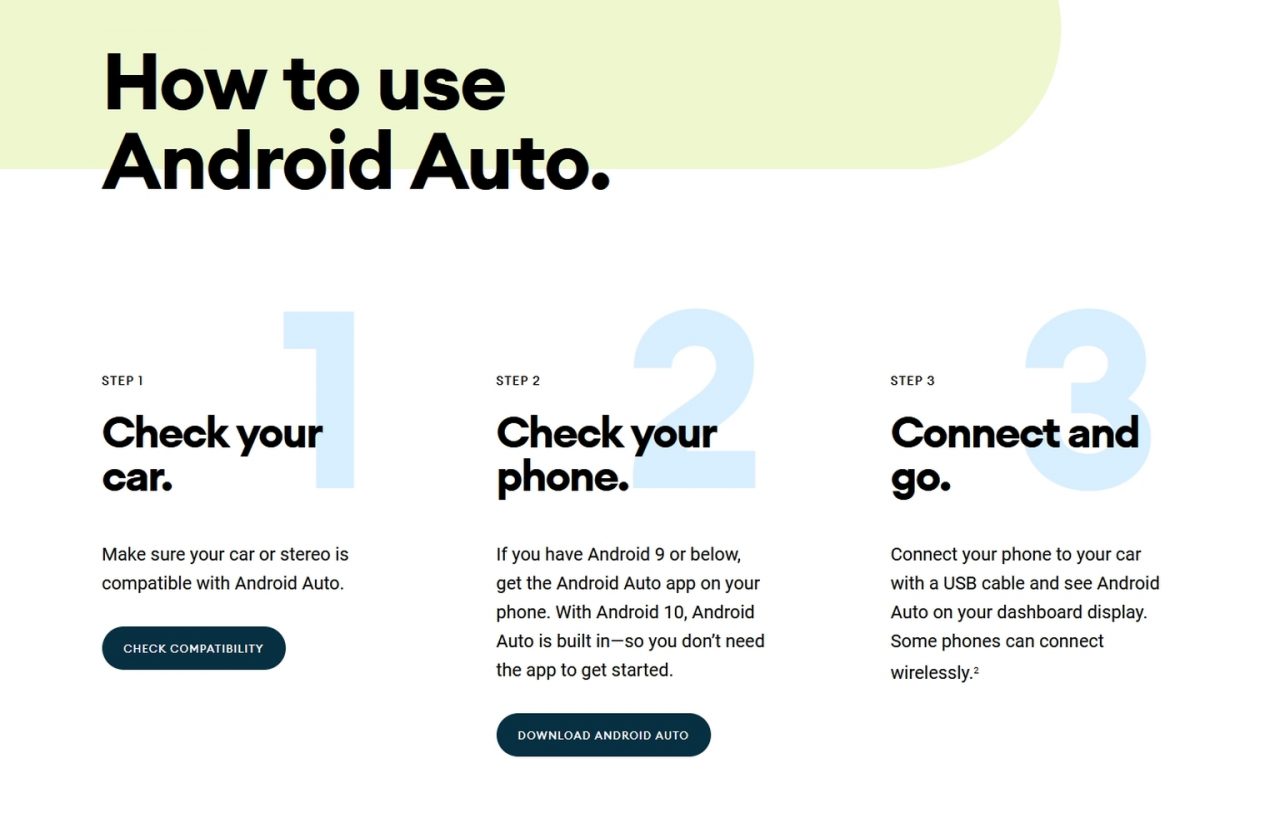 How to use Android Auto.

1

STEP 1

Check your car.

Make sure your car or stereo is compatible with Android Auto.

CHECK COMPATIBILITY

2

STEP 2

Check your phone.

If you have Android 9 or below, get the Android Auto app on your phone. With Android 10, Android Auto is built in—so you don't need the app to get started.

DOWNLOAD ANDROID AUTO

3

STEP 3

Connect and go.

Connect your phone to your car with a USB cable and see Android Auto on your dashboard display. Some phones can connect wirelessly.$^2$